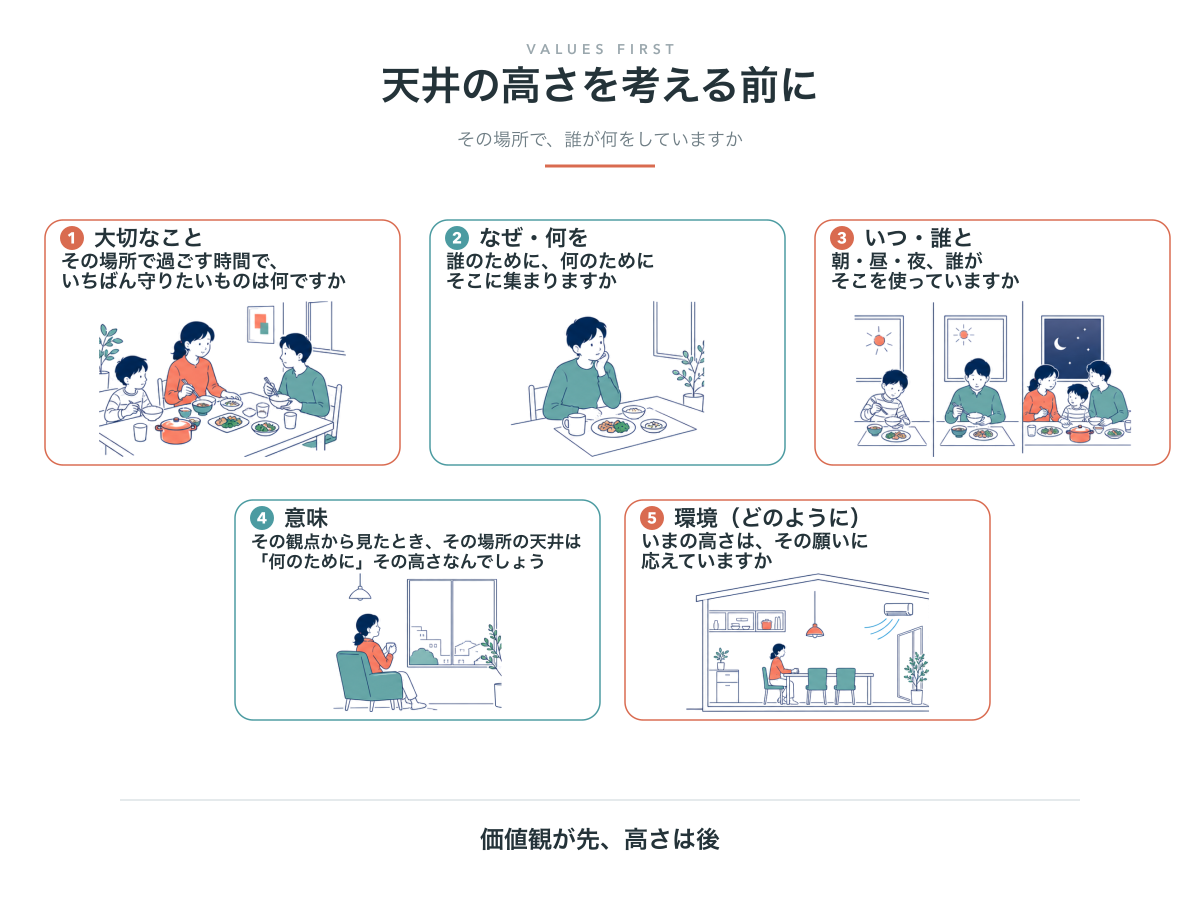 VALUES FIRST

天井の高さを考える前に

その場所で、誰が何をしていますか

1 大切なこと
その場所で過ごす時間で、いちばん守りたいものは何ですか

2 なぜ・何を
誰のために、何のためにそこに集まりますか

3 いつ・誰と
朝・昼・夜、誰がそこを使っていますか

4 意味
その観点から見たとき、その場所の天井は「何のために」その高さなんでしょう

5 環境（どのように）
いまの高さは、その願いに応えていますか

価値観が先、高さは後