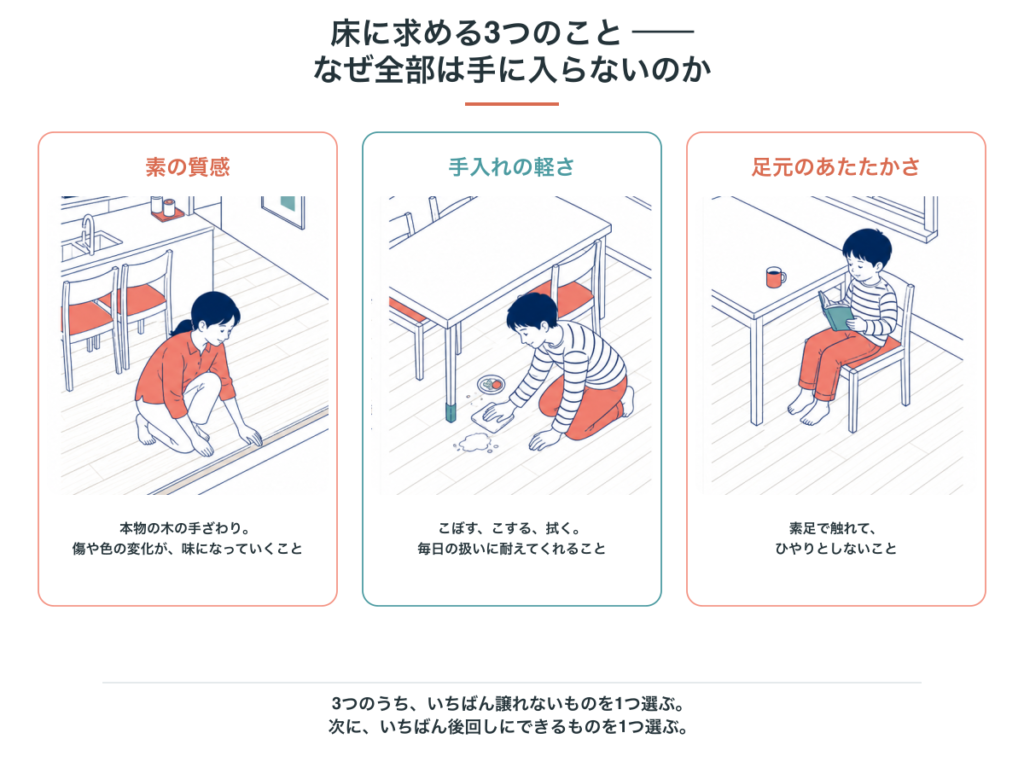 床に求める3つのこと ——
なぜ全部は手に入らないのか

素の質感

本物の木の手ざわり。
傷や色の変化が、味になっていくこと

手入れの軽さ

こぼす、こする、拭く。
毎日の扱いに耐えてくれること

足元のあたたかさ

素足で触れて、
ひやりとしないこと

3つのうち、いちばん譲れないものを1つ選ぶ。
次に、いちばん後回しにできるものを1つ選ぶ。