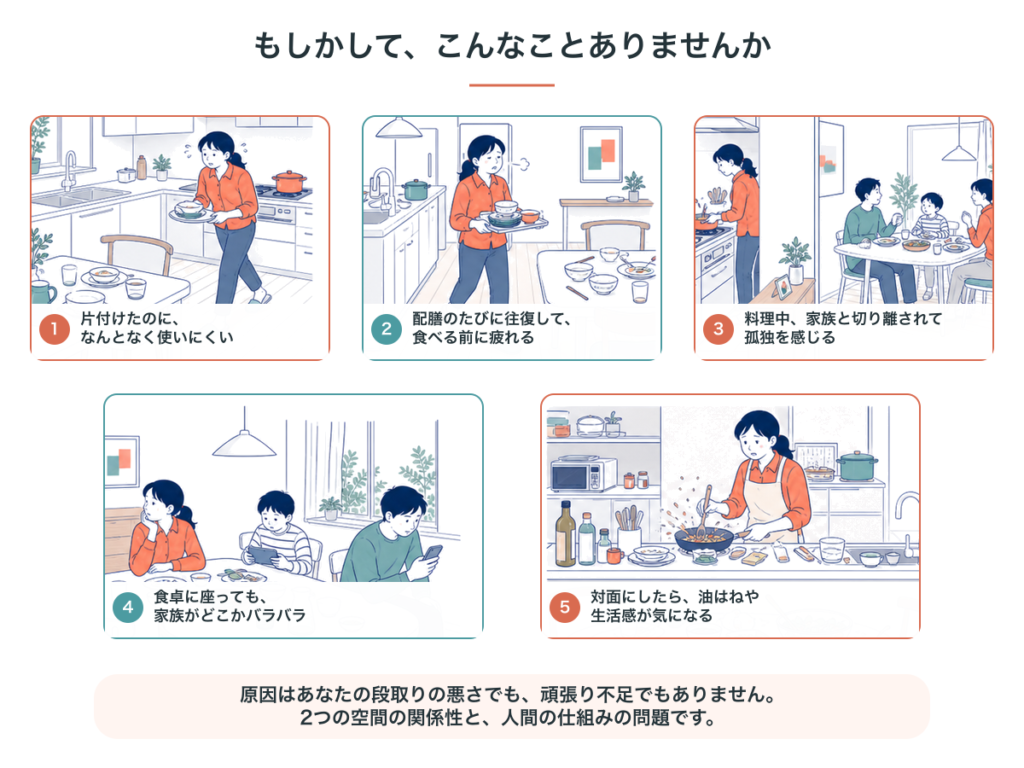 もしかして、こんなことありませんか

1 片付けたのに、なんとなく使いにくい

2 配膳のたびに往復して、食べる前に疲れる

3 料理中、家族と切り離されて孤独を感じる

4 食卓に座っても、家族がどこかバラバラ

5 対面にしたら、油はねや生活感が気になる

原因はあなたの段取りの悪さでも、頑張り不足でもありません。
2つの空間の関係性と、人間の仕組みの問題です。