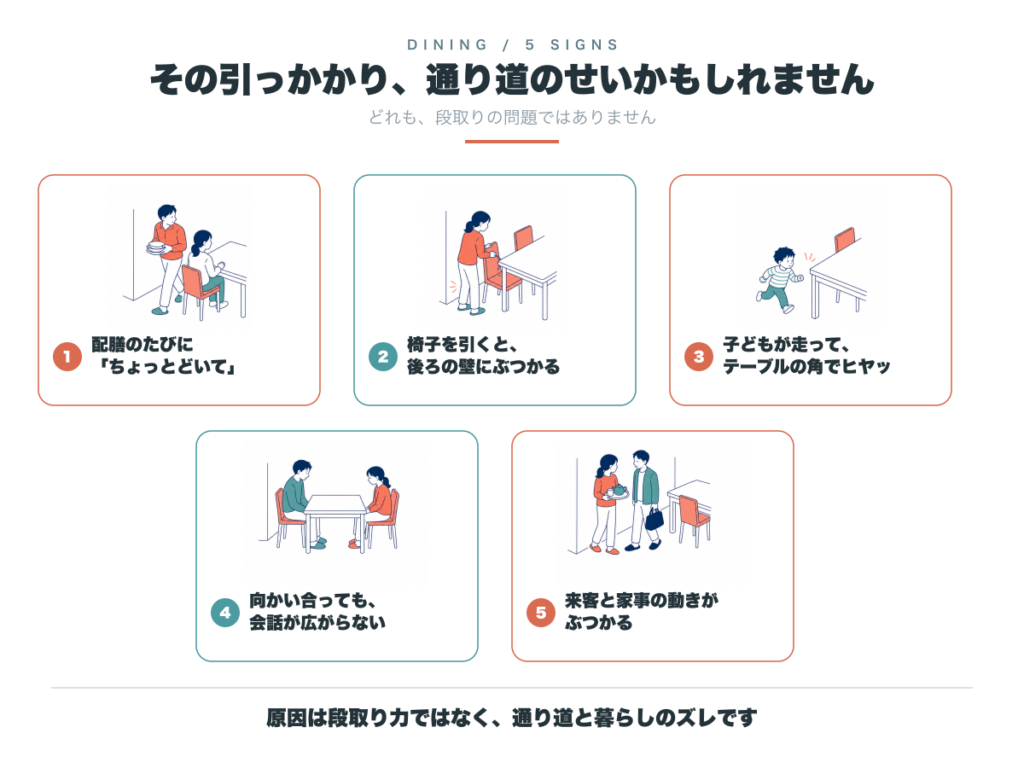 DINING / 5 SIGNS

その引っかかり、通り道のせいかもしれません

どれも、段取りの問題ではありません

1 配膳のたびに「ちょっとどいて」

2 椅子を引くと、後ろの壁にぶつかる

3 子どもが走って、テーブルの角でヒヤッ

4 向かい合っても、会話が広がらない

5 来客と家事の動きがぶつかる

原因は段取り力ではなく、通り道と暮らしのズレです