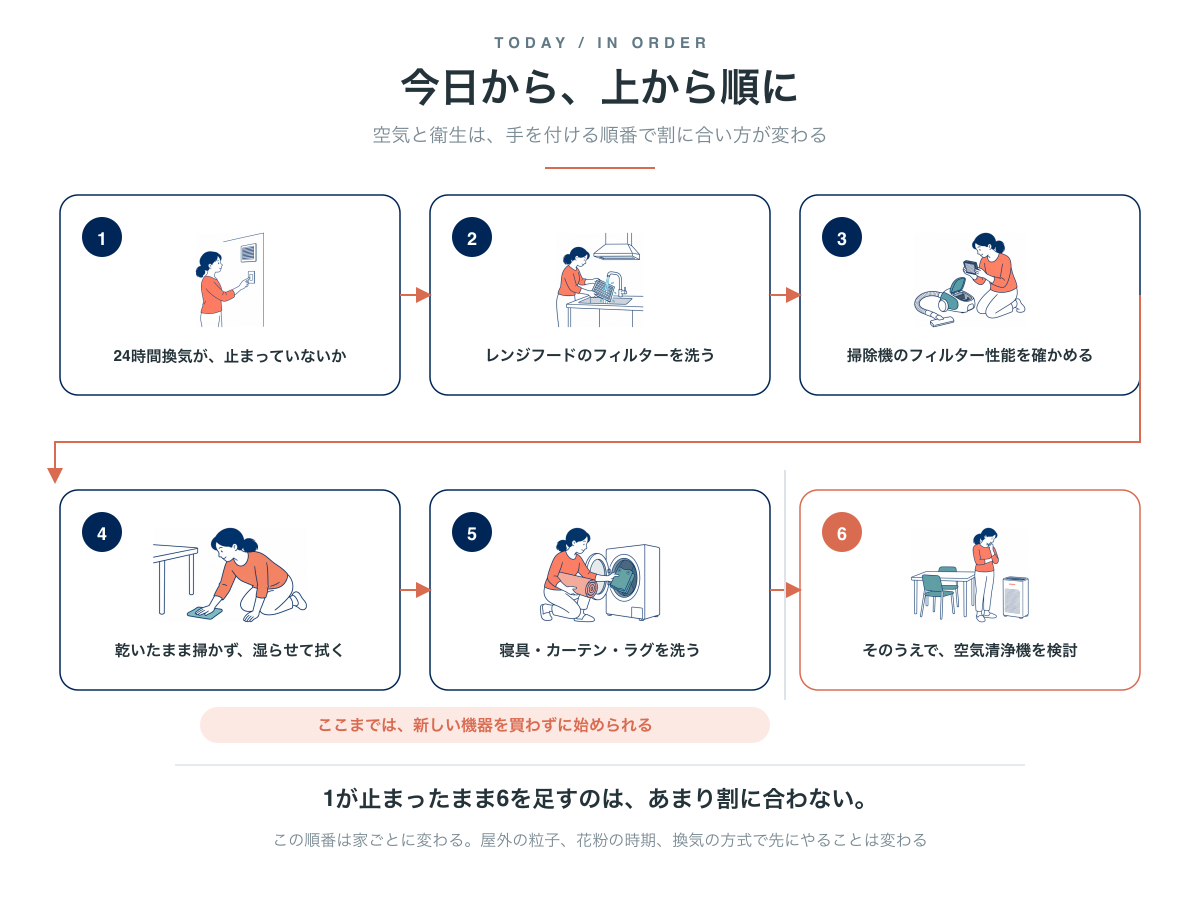 TODAY / IN ORDER

今日から、上から順に

空気と衛生は、手を付ける順番で割に合い方が変わる

1
24時間換気が、止まっていないか

2
レンジフードのフィルターを洗う

3
掃除機のフィルター性能を確かめる

4
乾いたまま掃かず、湿らせて拭く

5
寝具・カーテン・ラグを洗う

6
そのうえで、空気清浄機を検討

ここまでは、新しい機器を買わずに始められる

1が止まったまま6を足すのは、あまり割に合わない。

この順番は家ごとに変わる。屋外の粒子、花粉の時期、換気の方式で先にやることは変わる