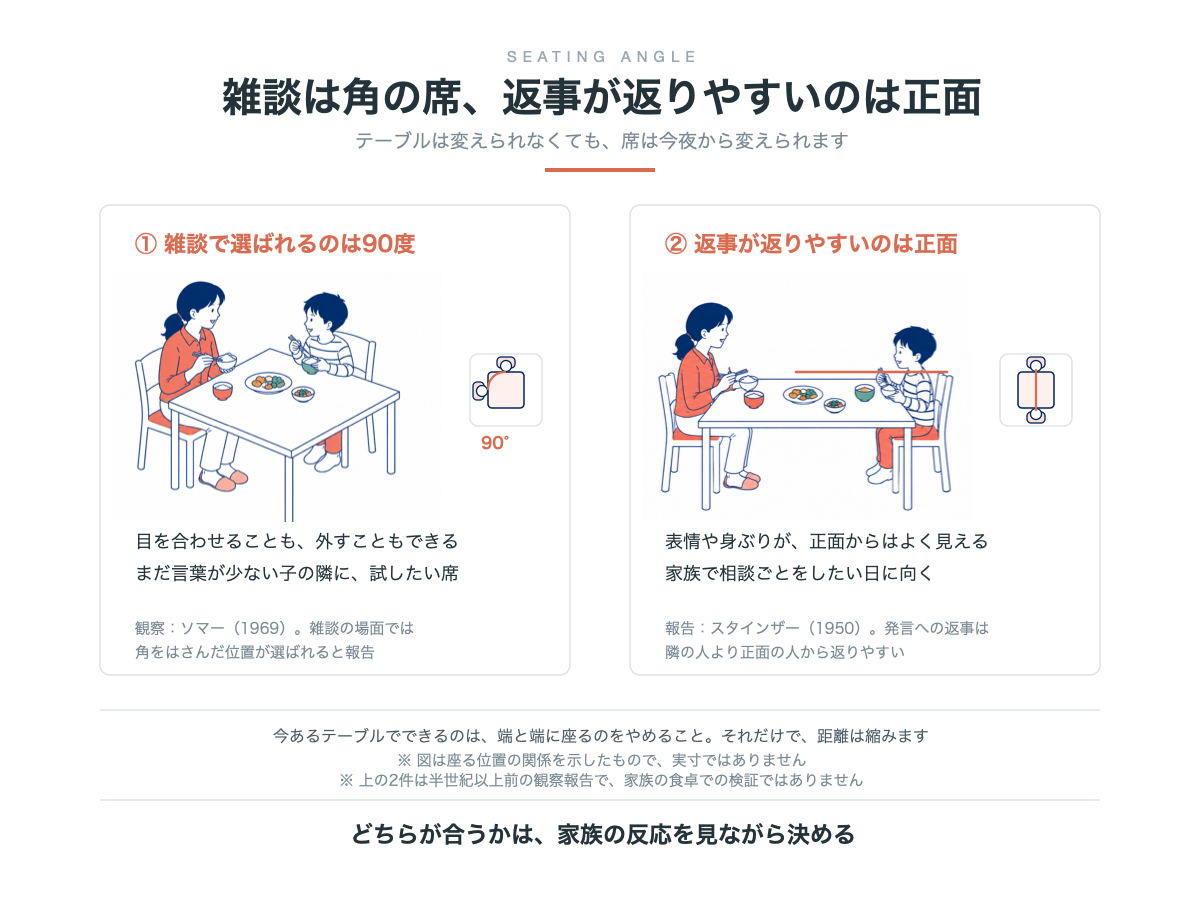 SEATING ANGLE

雑談は角の席、返事が返りやすいのは正面

テーブルは変えられなくても、席は今夜から変えられます

① 雑談で選ばれるのは90度

90°

目を合わせることも、外すこともできる
まだ言葉が少ない子の隣に、試したい席

観察：ソマー（1969）。雑談の場面では角をはさんだ位置が選ばれると報告

② 返事が返りやすいのは正面

表情や身ぶりが、正面からはよく見える
家族で相談ごとをしたい日に向く

報告：スタインザー（1950）。発言への返事は隣の人より正面の人から返りやすい

今あるテーブルでできるのは、端と端に座るのをやめること。それだけで、距離は縮みます
※ 図は座る位置の関係を示したもので、実寸ではありません
※ 上の2件は半世紀以上前の観察報告で、家族の食卓での検証ではありません

どちらが合うかは、家族の反応を見ながら決める